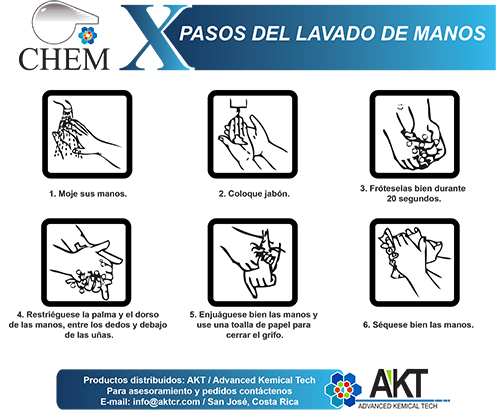 CHEM X

PASOS DEL LAVADO DE MANOS

1. Moje sus manos.

2. Coloque jabón.

3. Fróteselas bien durante 20 segundos.

4. Restriéguese la palma y el dorso de las manos, entre los dedos y debajo de las uñas.

5. Enjuáguese bien las manos y use una toalla de papel para cerrar el grifo.

6. Séquese bien las manos.

Productos distribuidos: AKT / Advanced Kemical Tech
Para asesoramiento y pedidos contáctenos
E-mail: info@aktcr.com / San José, Costa Rica

AKT
ADVANCED KEMICAL TECH